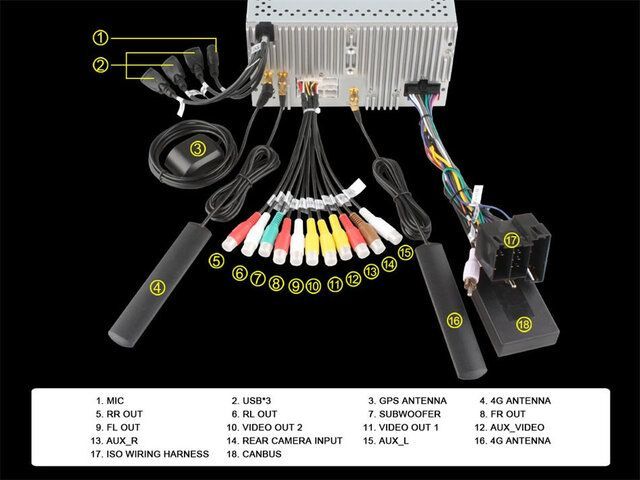 1
2
3
4
5
6
7
8
9
10
11
12
13
14
15
16
17
18

1. MIC
2. USB*3
3. GPS ANTENNA
4. 4G ANTENNA
5. RR OUT
6. RL OUT
7. SUBWOOFER
8. FR OUT
9. FL OUT
10. VIDEO OUT 2
11. VIDEO OUT 1
12. AUX_VIDEO
13. AUX_R
14. REAR CAMERA INPUT
15. AUX_L
16. 4G ANTENNA
17. ISO WIRING HARNESS
18. CANBUS