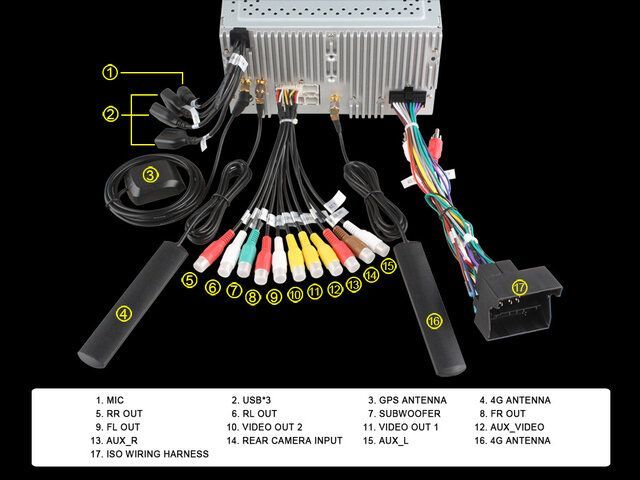 1
2
3
4
5 6 7 8 9 10 11 12 13 14 15
16
17

1. MIC
2. USB*3
3. GPS ANTENNA
4. 4G ANTENNA
5. RR OUT
6. RL OUT
7. SUBWOOFER
8. FR OUT
9. FL OUT
10. VIDEO OUT 2
11. VIDEO OUT 1
12. AUX_VIDEO
13. AUX_R
14. REAR CAMERA INPUT
15. AUX_L
16. 4G ANTENNA
17. ISO WIRING HARNESS