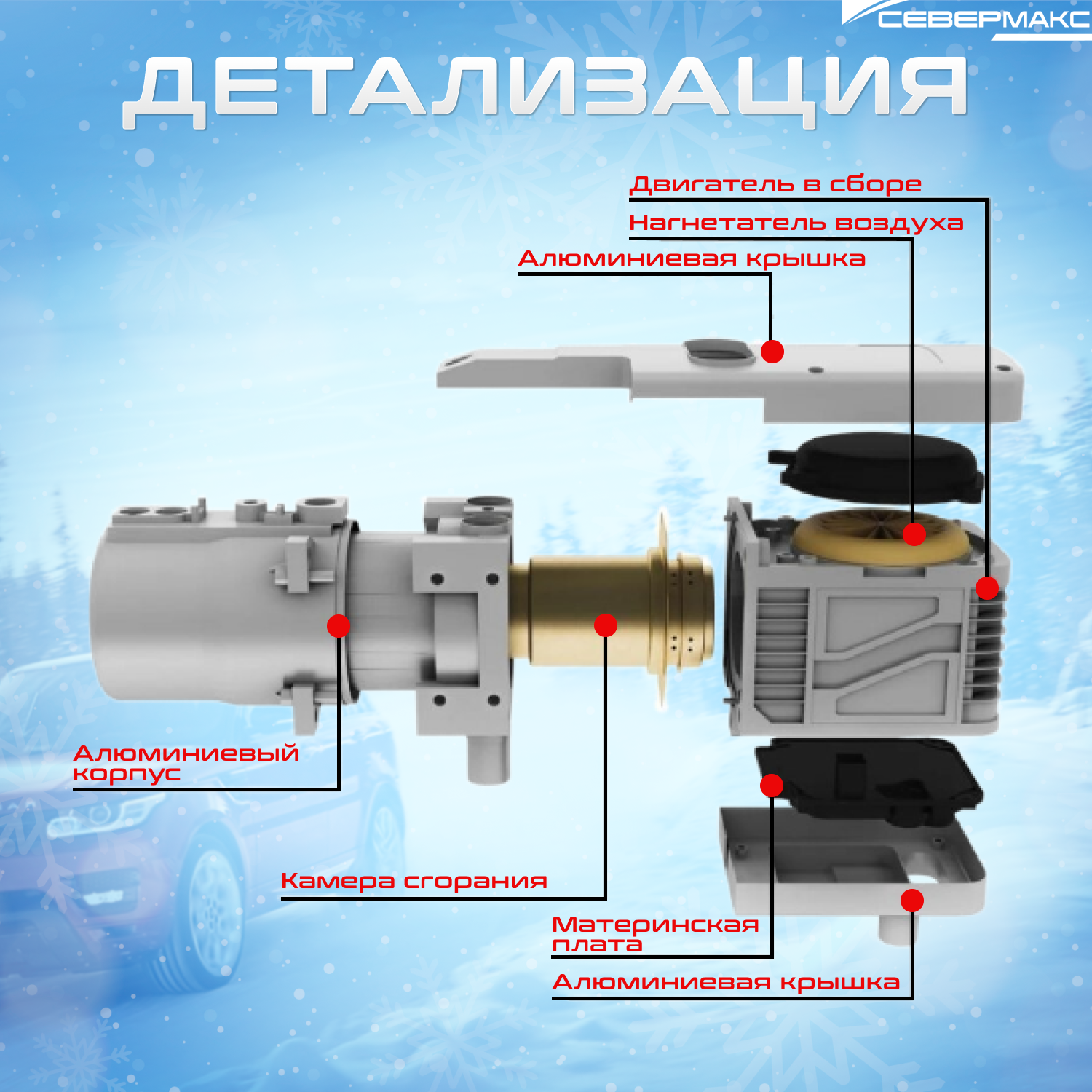 СЕВЕРМАКС

ДЕТАЛИЗАЦИЯ

Двигатель в сборе

Нагнетатель воздуха

Алюминиевая крышка

Алюминиевый корпус

Камера сгорания

Материнская плата

Алюминиевая крышка