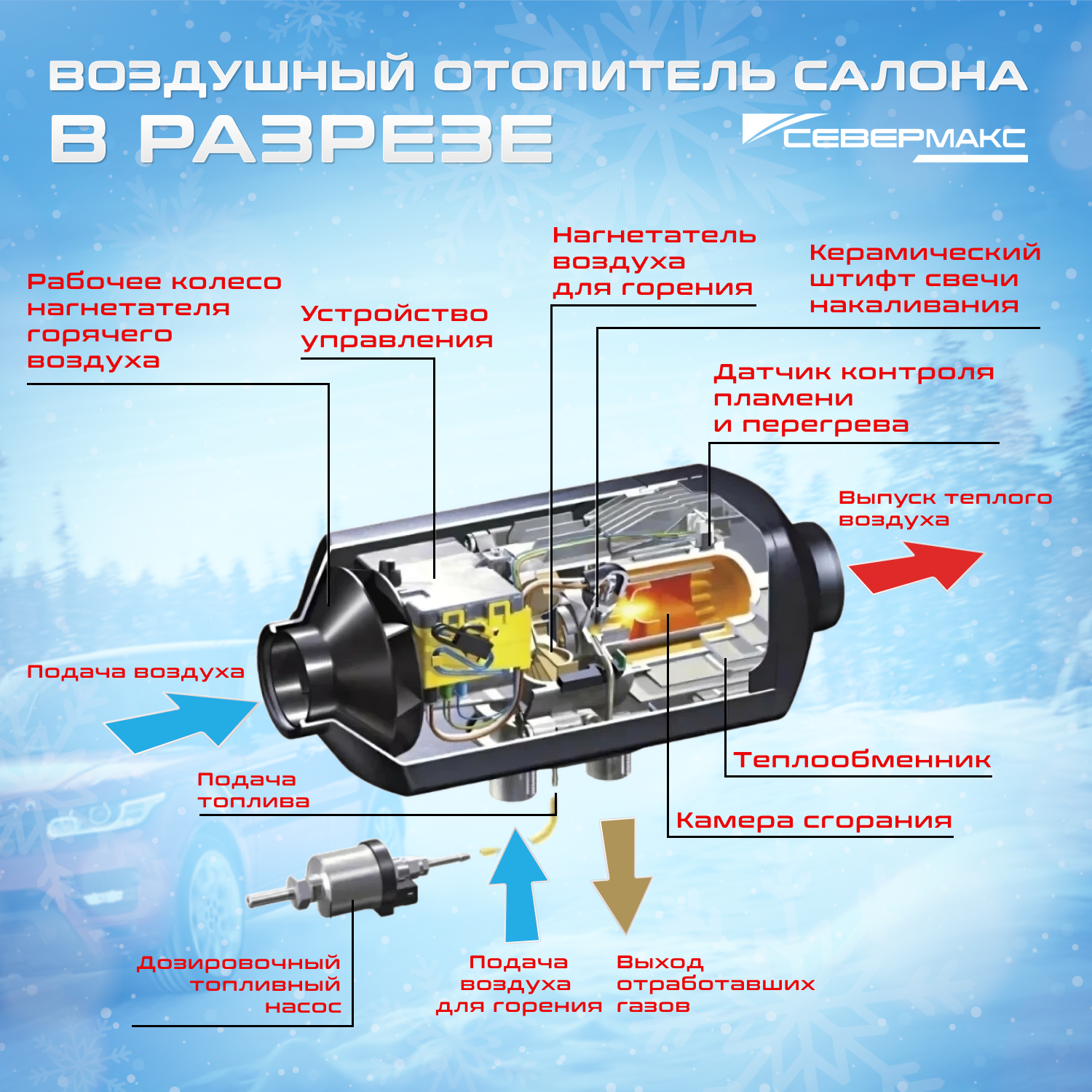 ВОЗДУШНЫЙ ОТОПИТЕЛЬ САЛОНА
В РАЗРЕЗЕ

СЕВЕРМАКС

Рабочее колесо нагнетателя горячего воздуха

Устройство управления

Нагнетатель воздуха для горения

Керамический штифт свечи накаливания

Датчик контроля пламени и перегрева

Выпуск теплого воздуха

Подача воздуха

Подача топлива

Теплообменник

Камера сгорания

Дозировочный топливный насос

Подача воздуха для горения

Выход отработавших газов