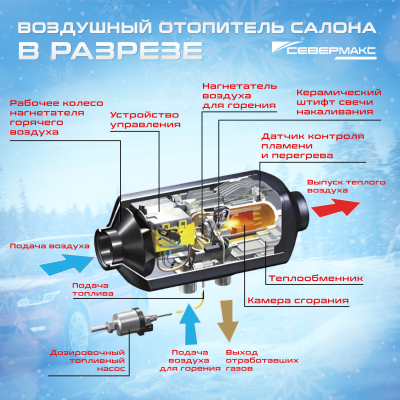 ВОЗДУШНЫЙ ОТОПИТЕЛЬ САЛОНА
В РАЗРЕЗЕ

СЕВЕРМАКС

Рабочее колесо нагнетателя горячего воздуха

Устройство управления

Нагнетатель воздуха для горения

Керамический штифт свечи накаливания

Датчик контроля пламени и перегрева

Выпуск теплого воздуха

Подача воздуха

Подача топлива

Теплообменник

Камера сгорания

Дозировочный топливный насос

Подача воздуха для горения

Выход отработавших газов