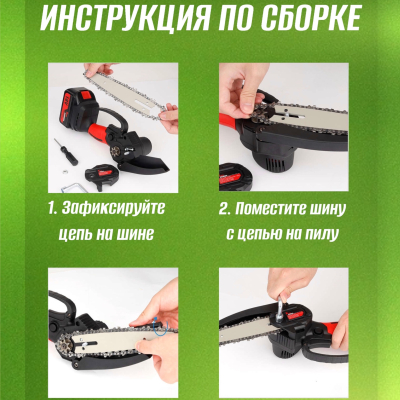 ИНСТРУКЦИЯ ПО СБОРКЕ

1. Зафиксируйте цепь на шине

2. Поместите шину с цепью на пилу