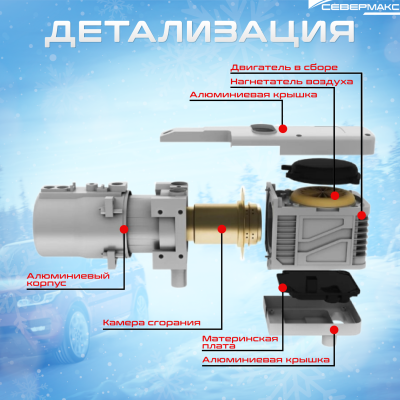 СЕВЕРМАКС

ДЕТАЛИЗАЦИЯ

Двигатель в сборе

Нагнетатель воздуха

Алюминиевая крышка

Алюминиевый корпус

Камера сгорания

Материнская плата

Алюминиевая крышка