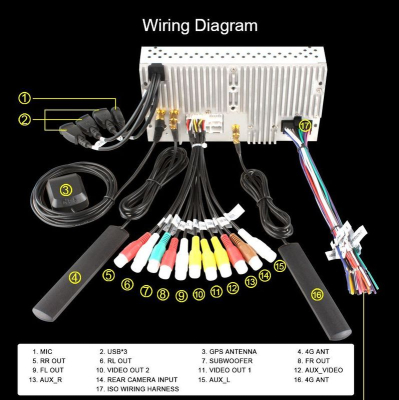 Wiring Diagram

①
②
③
④
⑤
⑥
⑦
⑧
⑨
⑩
⑪
⑫
⑬
⑭
⑮
⑯
⑰

| | | | |
|---|---|---|---|
| 1. MIC | 2. USB*3 | 3. GPS ANTENNA | 4. 4G ANT |
| 5. RR OUT | 6. RL OUT | 7. SUBWOOFER | 8. FR OUT |
| 9. FL OUT | 10. VIDEO OUT 2 | 11. VIDEO OUT 1 | 12. AUX_VIDEO |
| 13. AUX_R | 14. REAR CAMERA INPUT | 15. AUX_L | 16. 4G ANT |
| | 17. ISO WIRING HARNESS | | |